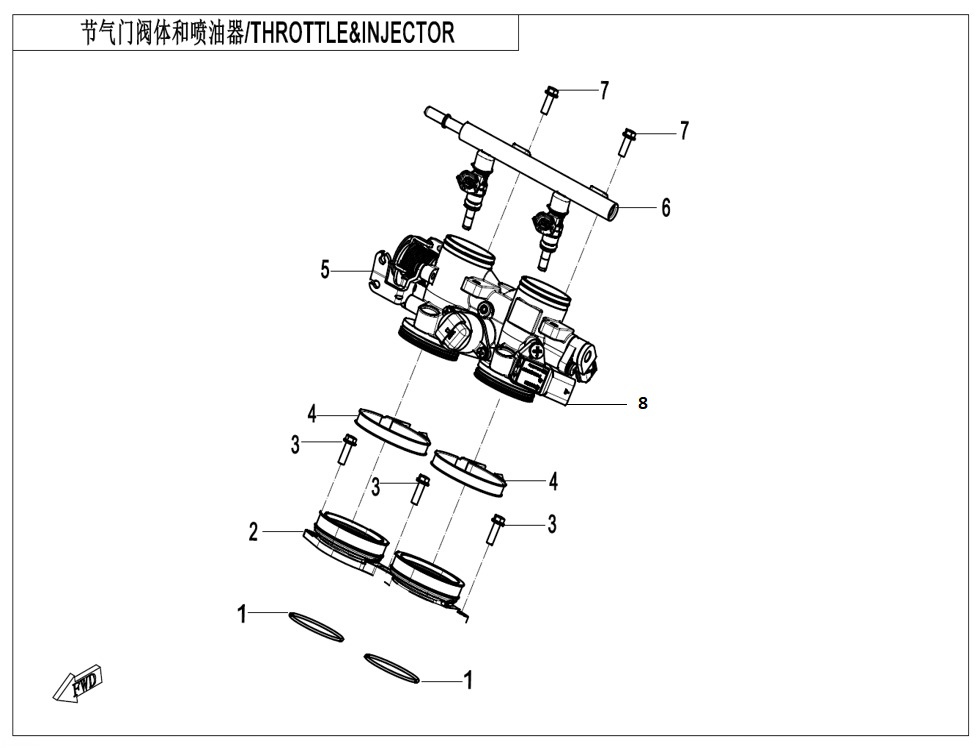 节气门阀体和喷油器/THROTTLE&INJECTOR

7
7
6
5
8
4
3
3
4
3
2
1
1
FWD